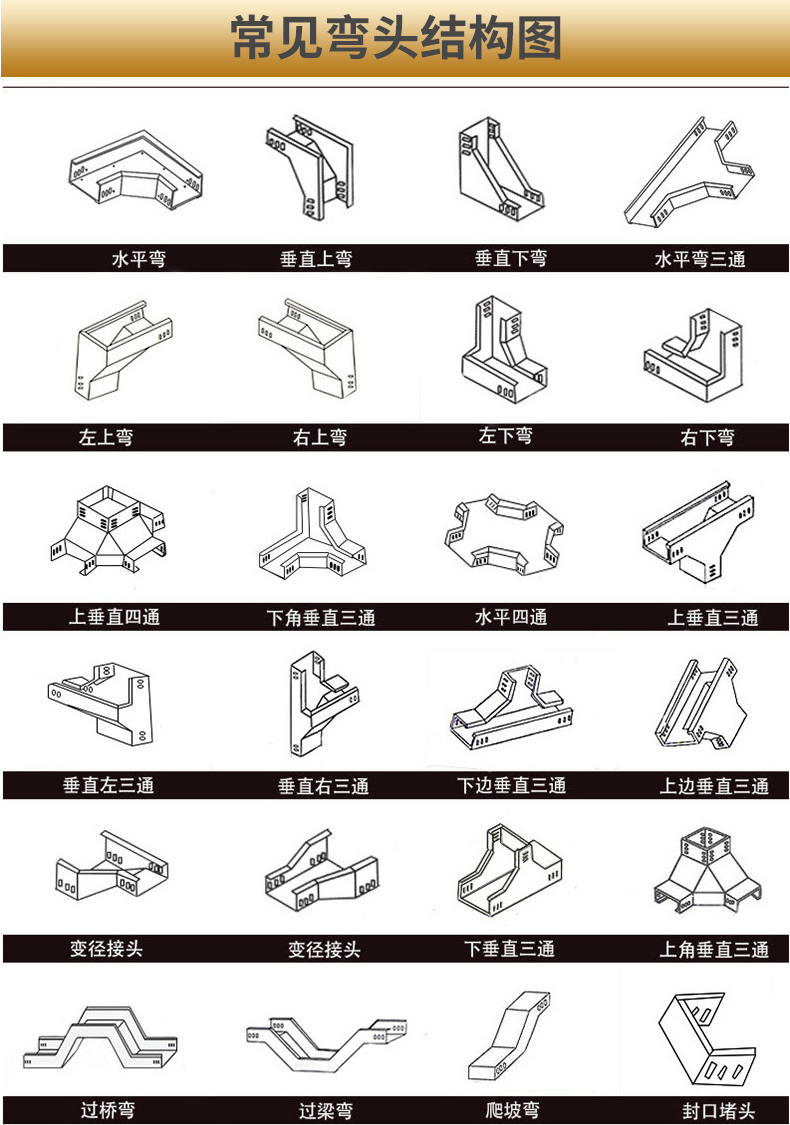 常见弯头结构图

水平弯
垂直上弯
垂直下弯
水平弯三通

左上弯
右上弯
左下弯
右下弯

上垂直四通
下角垂直三通
水平四通
上垂直三通

垂直左三通
垂直右三通
下边垂直三通
上边垂直三通

变径接头
变径接头
下垂直三通
上角垂直三通

过桥弯
过梁弯
爬坡弯
封口堵头